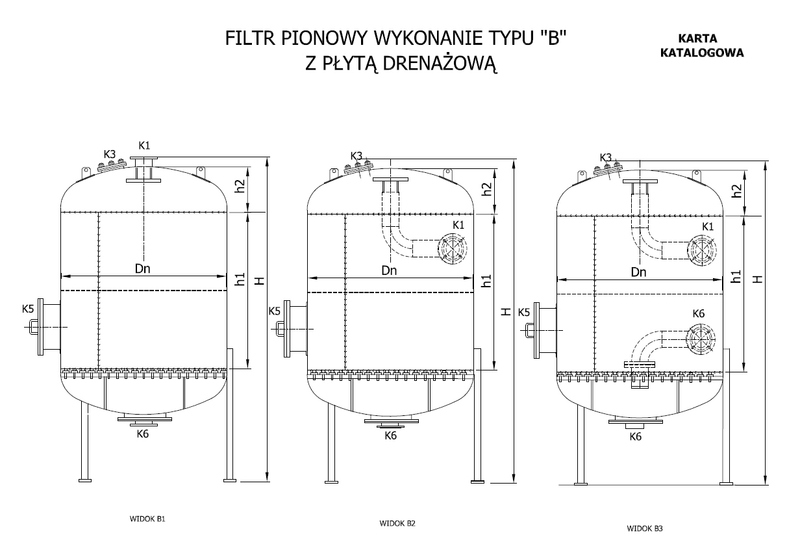 FILTR PIONOWY WYKONANIE TYPU "B"
Z PŁYTĄ DRENAŻOWĄ

KARTA KATALOGOWA

K3 K1 h2 Dn h1 H K5 K6

WIDOK B1

K3 h2 K1 Dn h1 H K5 K6

WIDOK B2

K3 h2 K1 Dn h1 H K5 K6 K6

WIDOK B3